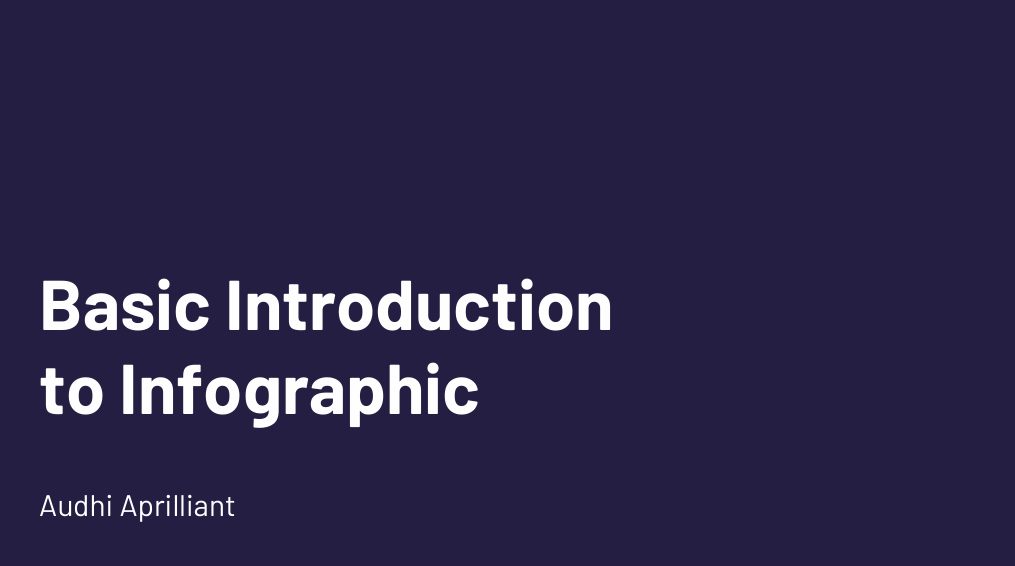 Basic Introduction to Infographic

Audhi Aprilliant